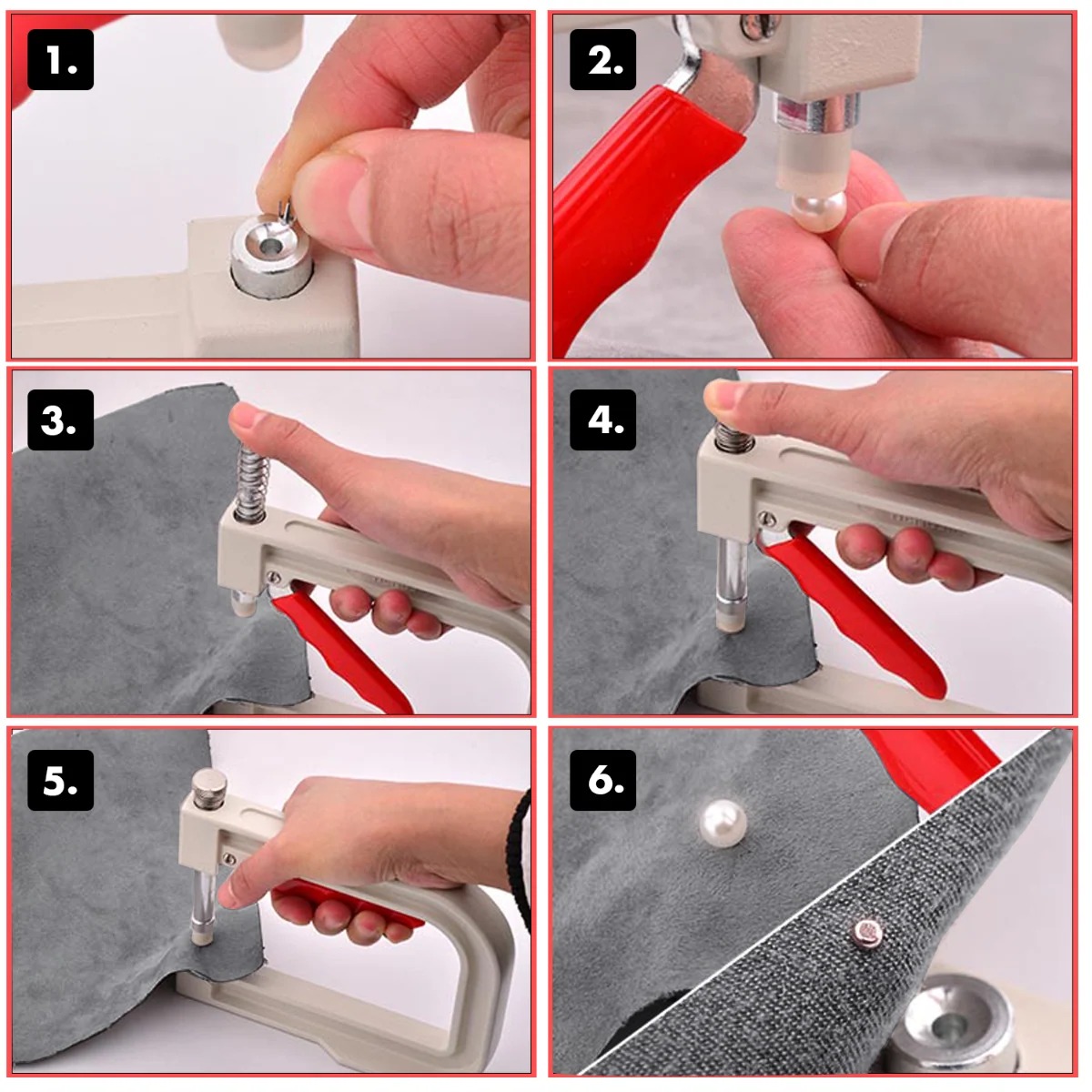 1.

2.

3.

4.

5.

6.